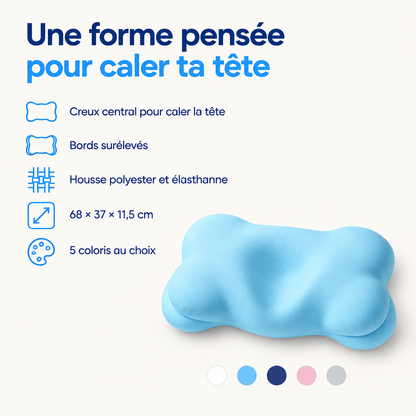 Une forme pensée
pour caler ta tête

Creux central pour caler la tête

Bords surélevés

Housse polyester et élasthanne

68 × 37 × 11,5 cm

5 coloris au choix